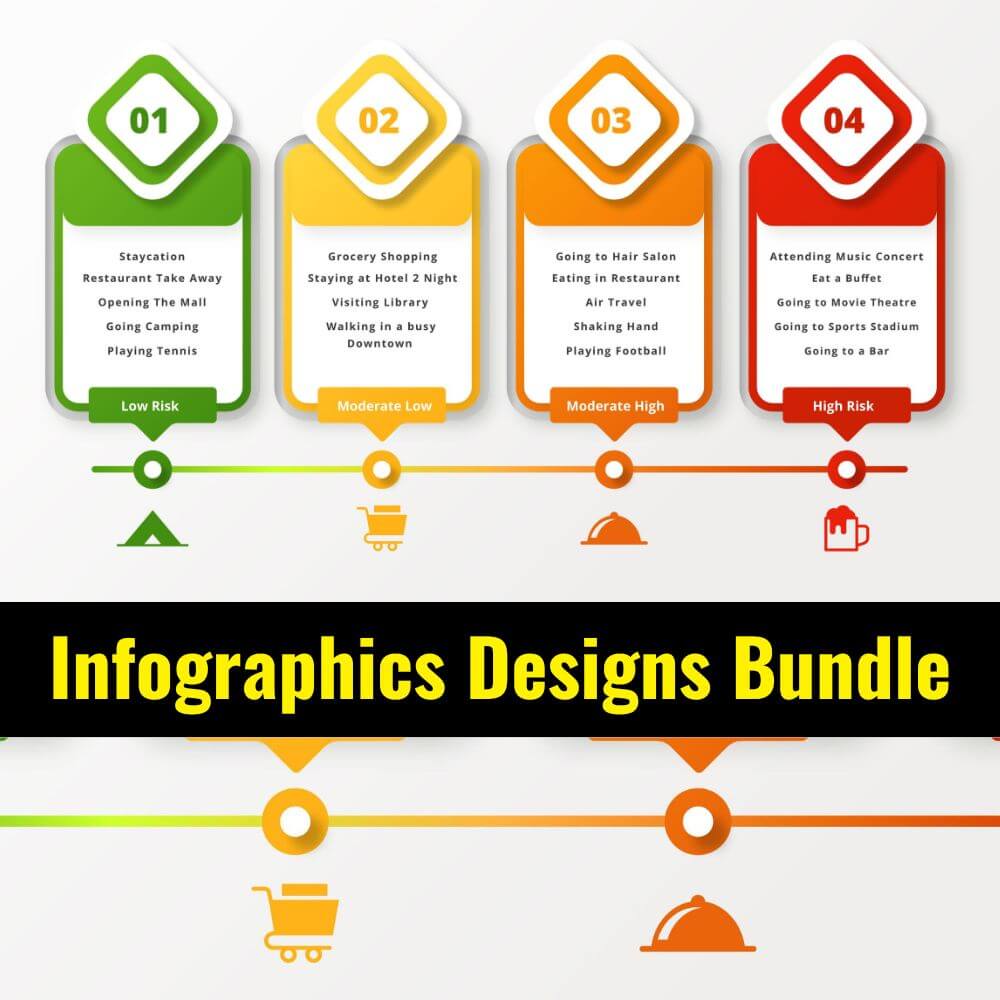 01

Staycation
Restaurant Take Away
Opening The Mall
Going Camping
Playing Tennis

Low Risk

02

Grocery Shopping
Staying at Hotel 2 Night
Visiting Library
Walking in a busy Downtown

Moderate Low

03

Going to Hair Salon
Eating in Restaurant
Air Travel
Shaking Hand
Playing Football

Moderate High

04

Attending Music Concert
Eat a Buffet
Going to Movie Theatre
Going to Sports Stadium
Going to a Bar

High Risk

Infographics Designs Bundle